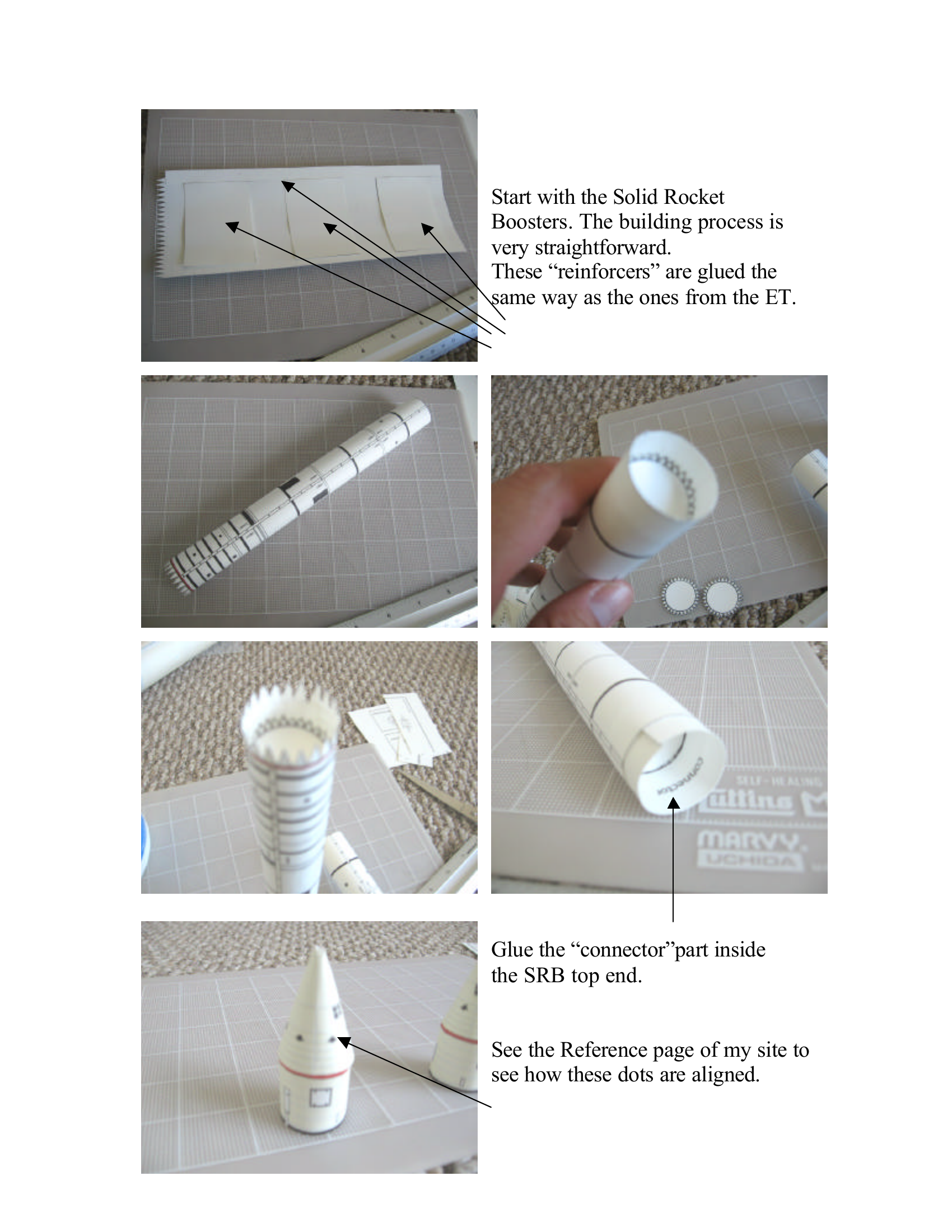 Start with the Solid Rocket Boosters. The building process is very straightforward.
These “reinforcers” are glued the same way as the ones from the ET.

connector

SELF-HEALING
Cutting M
MARVY
UCHIDA

Glue the “connector”part inside the SRB top end.

See the Reference page of my site to see how these dots are aligned.