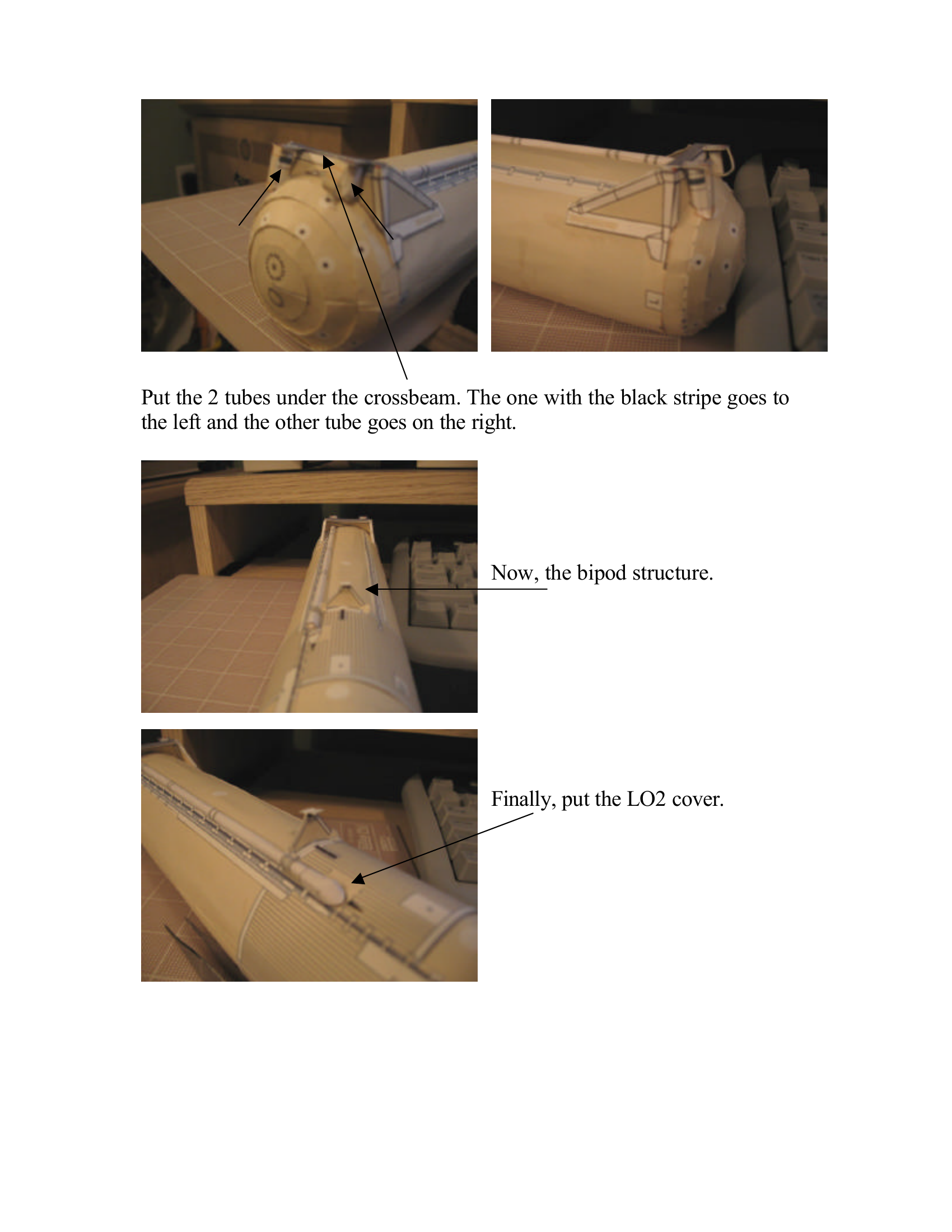 Put the 2 tubes under the crossbeam. The one with the black stripe goes to the left and the other tube goes on the right.

Now, the bipod structure.

Finally, put the LO2 cover.