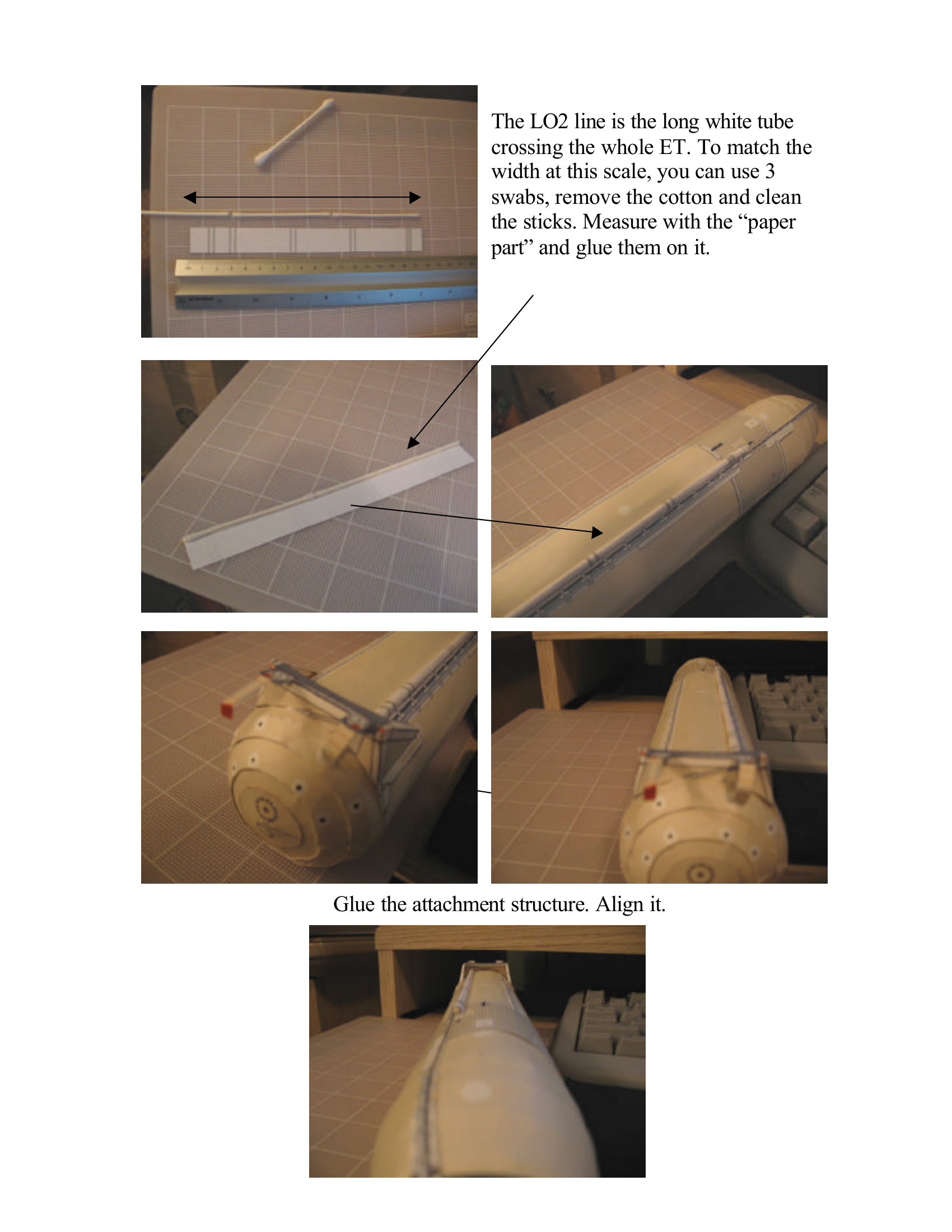 The LO2 line is the long white tube crossing the whole ET. To match the width at this scale, you can use 3 swabs, remove the cotton and clean the sticks. Measure with the “paper part” and glue them on it.

Glue the attachment structure. Align it.