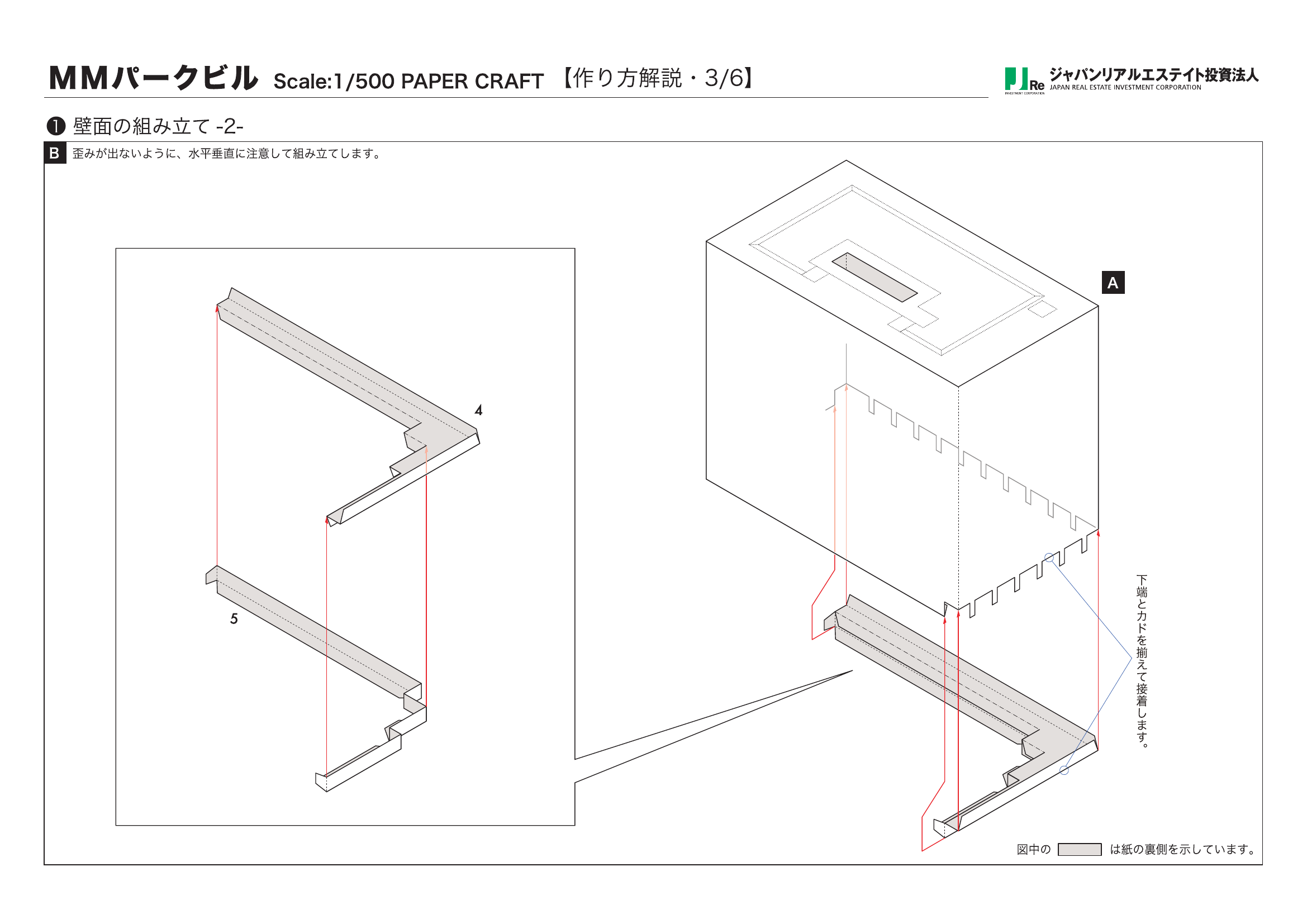 MMパークビル Scale:1/500 PAPER CRAFT 【作り方解説・3/6】

JRe INVESTMENT CORPORATION ジャパンリアルエステイト投資法人 JAPAN REAL ESTATE INVESTMENT CORPORATION

❶ 壁面の組み立て -2-

B 歪みが出ないように、水平垂直に注意して組み立てします。

4

5

A

下端とカドを揃えて接着します。

図中の は紙の裏側を示しています。