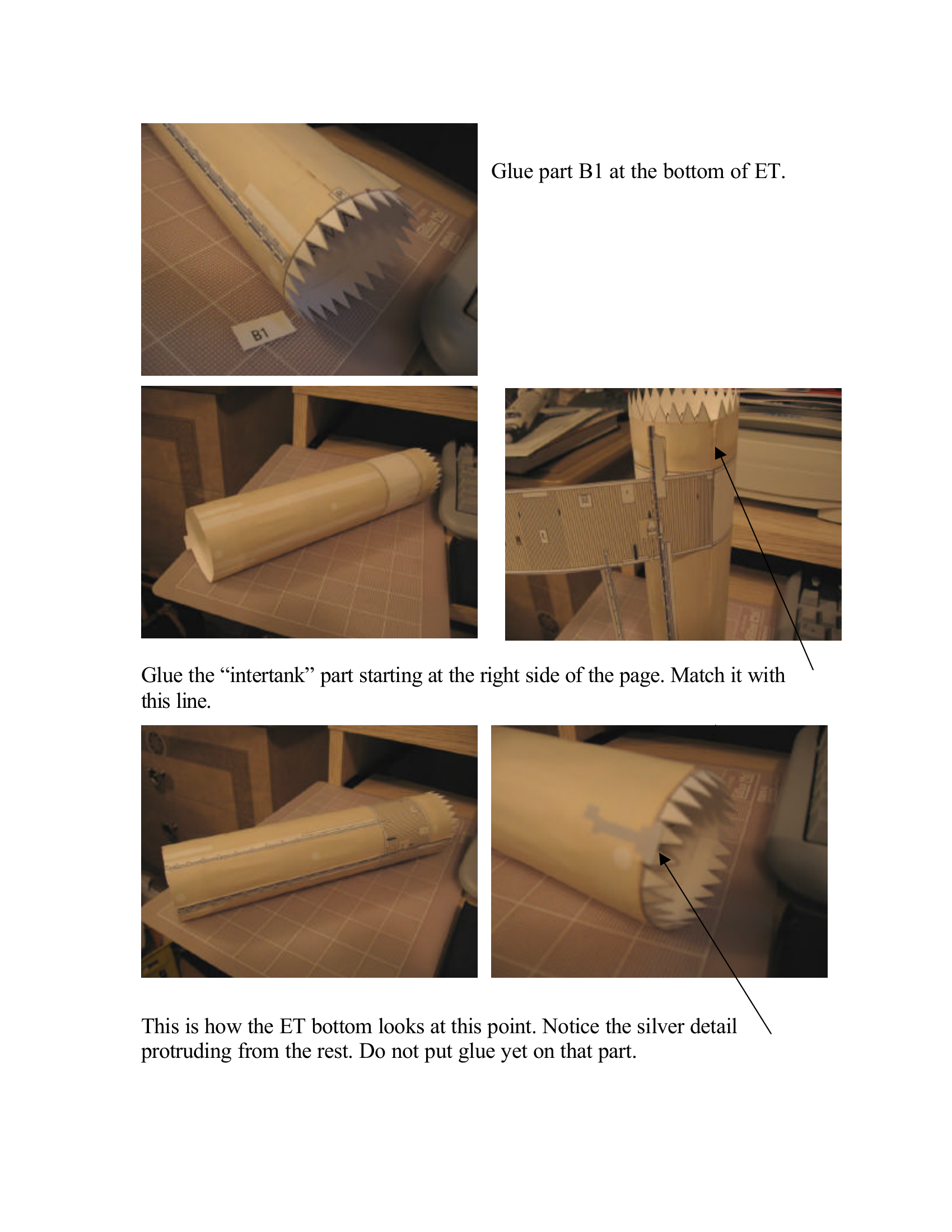 B1

Glue part B1 at the bottom of ET.

Glue the “intertank” part starting at the right side of the page. Match it with this line.

This is how the ET bottom looks at this point. Notice the silver detail protruding from the rest. Do not put glue yet on that part.