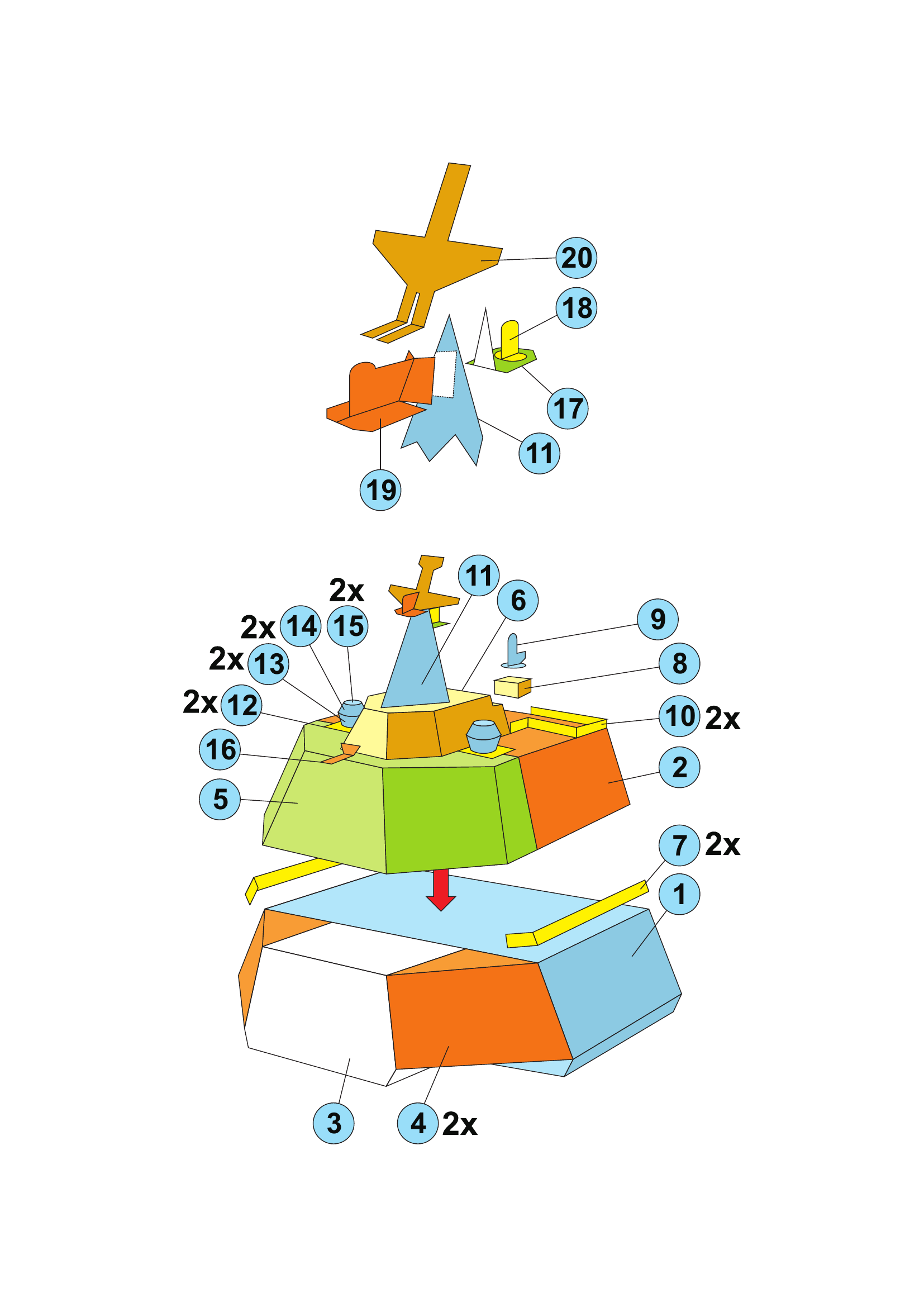 20
18
17
11
19

2x
11
6
2x 14 15
9
2x 13
8
2x 12
10 2x
16
2
5
7 2x
1
3
4 2x