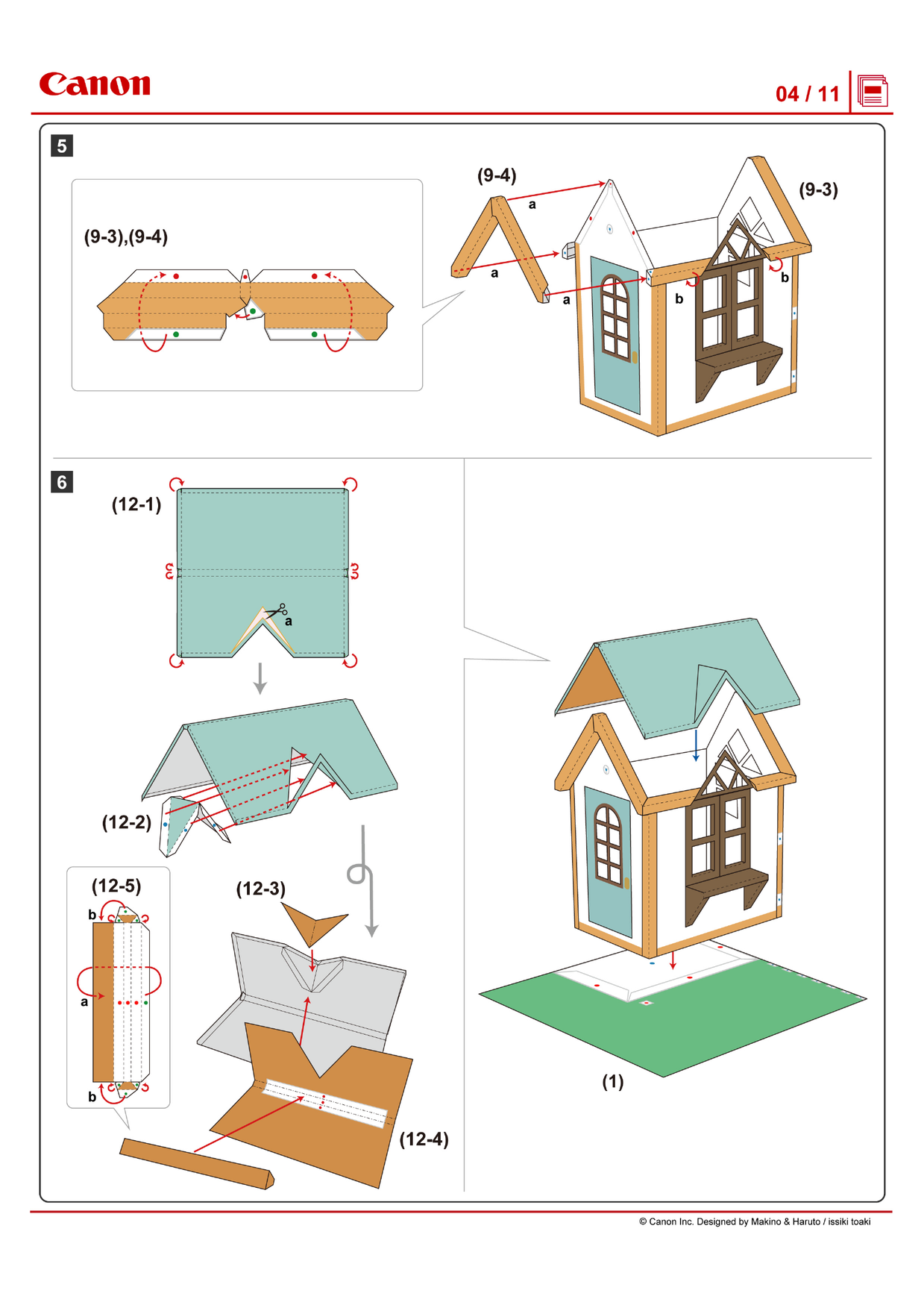 Canon

04 / 11

5

(9-3),(9-4)

(9-4)

a

a

a

(9-3)

b

b

6

(12-1)

a

(12-2)

(12-5)

b

a

b

(12-3)

(12-4)

(1)

© Canon Inc. Designed by Makino & Haruto / issiki toaki