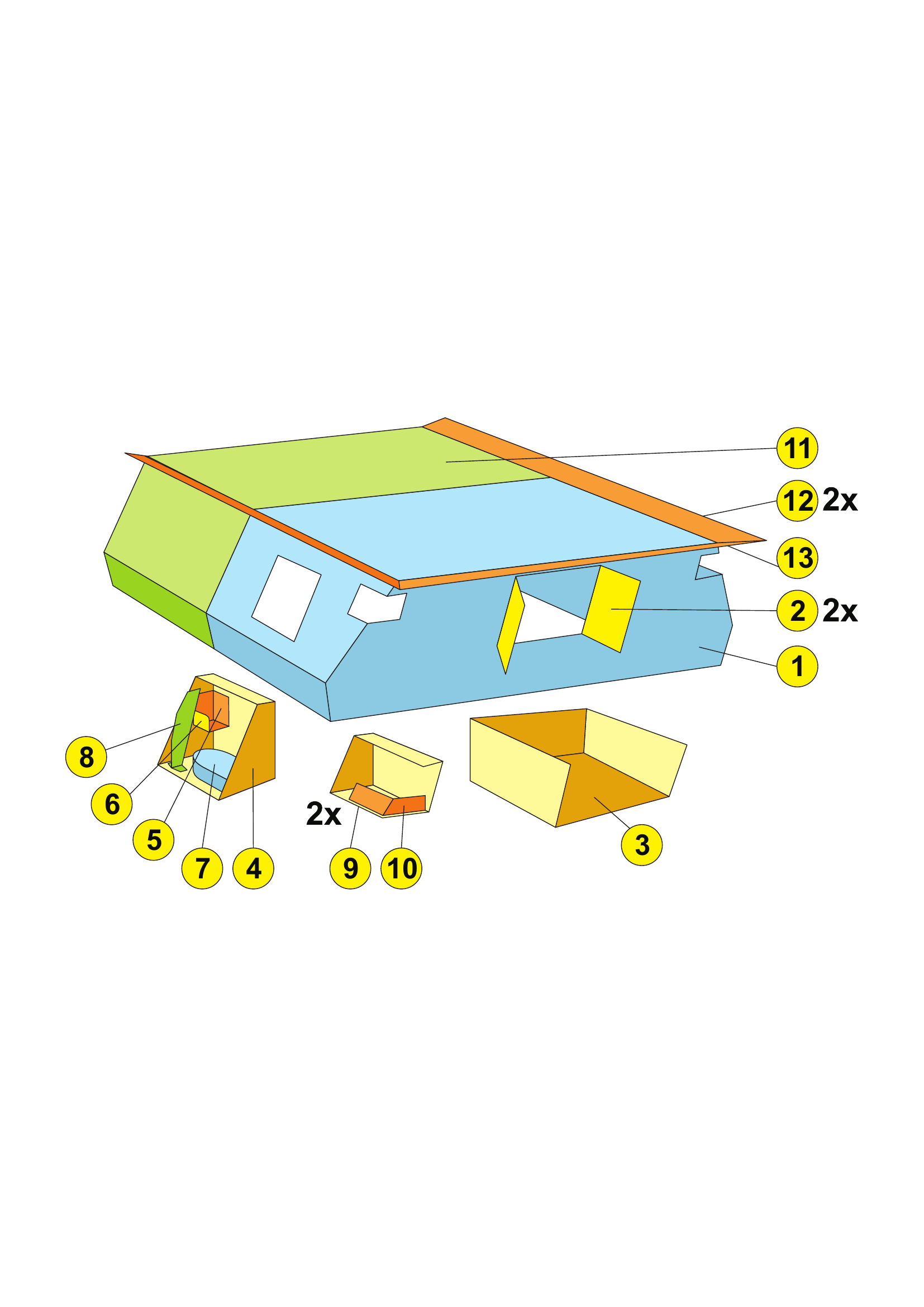 11
12 2x
13
2 2x
1
8
6
5
7
4
2x
9
10
3