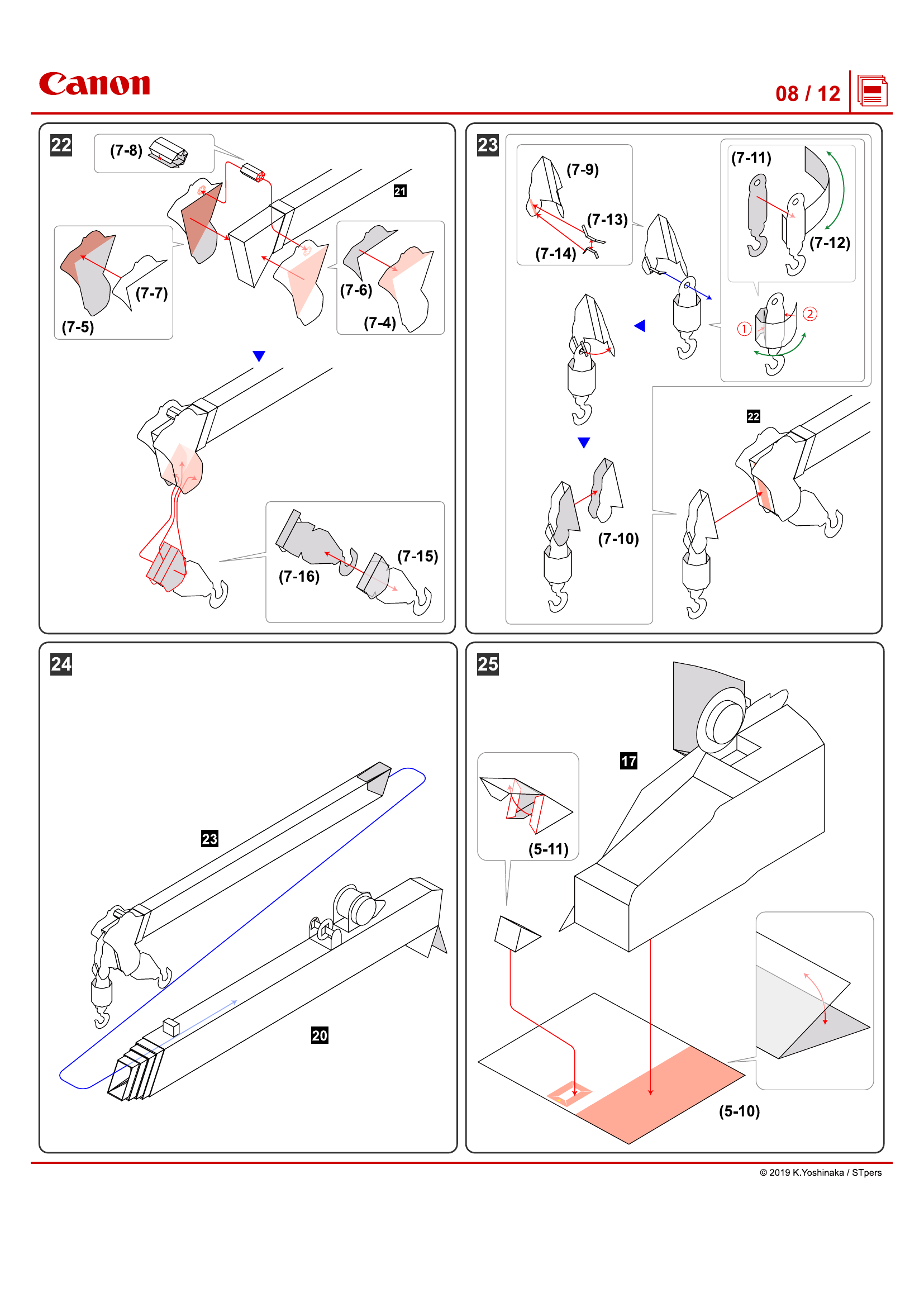 Canon

08 / 12

22

(7-8)

21

(7-5)

(7-7)

(7-6)

(7-4)

(7-16)

(7-15)

23

(7-9)

(7-13)

(7-14)

(7-11)

(7-12)

①

②

22

(7-10)

24

23

20

25

17

(5-11)

(5-10)

© 2019 K.Yoshinaka / STpers