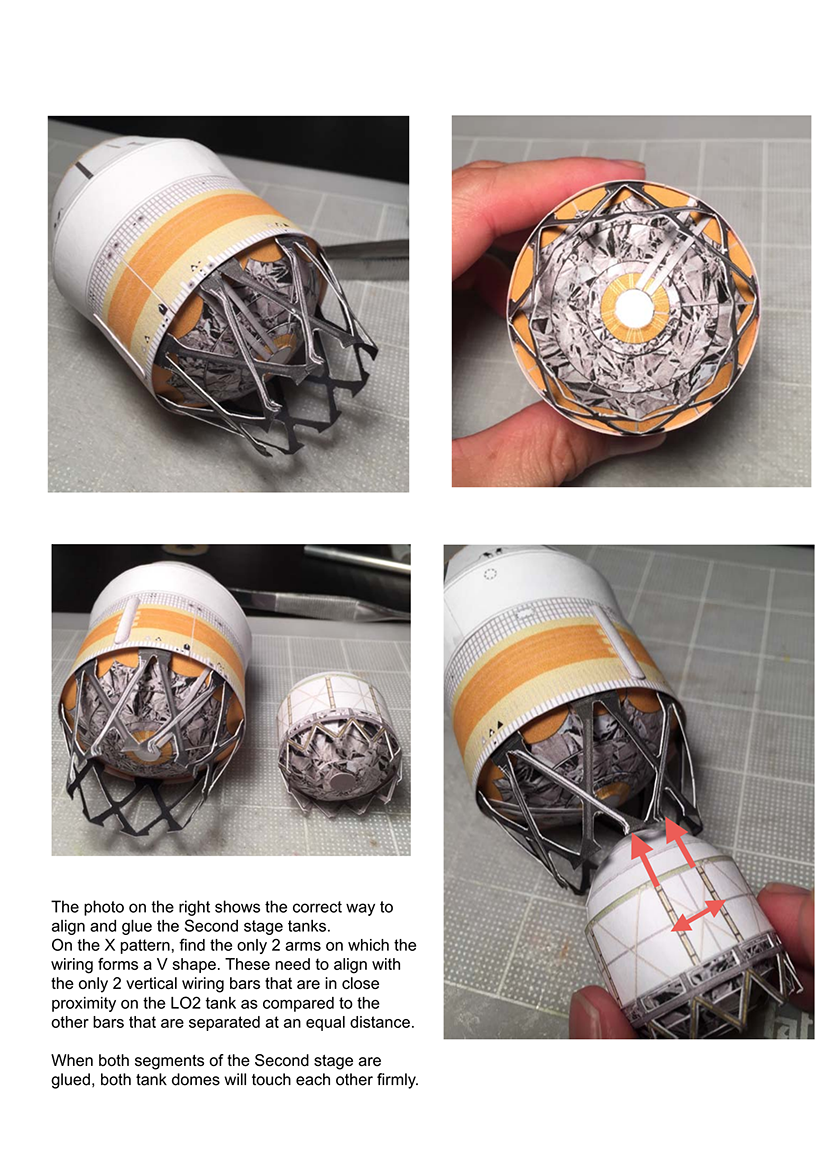 The photo on the right shows the correct way to align and glue the Second stage tanks.
On the X pattern, find the only 2 arms on which the wiring forms a V shape. These need to align with the only 2 vertical wiring bars that are in close proximity on the LO2 tank as compared to the other bars that are separated at an equal distance.

When both segments of the Second stage are glued, both tank domes will touch each other firmly.