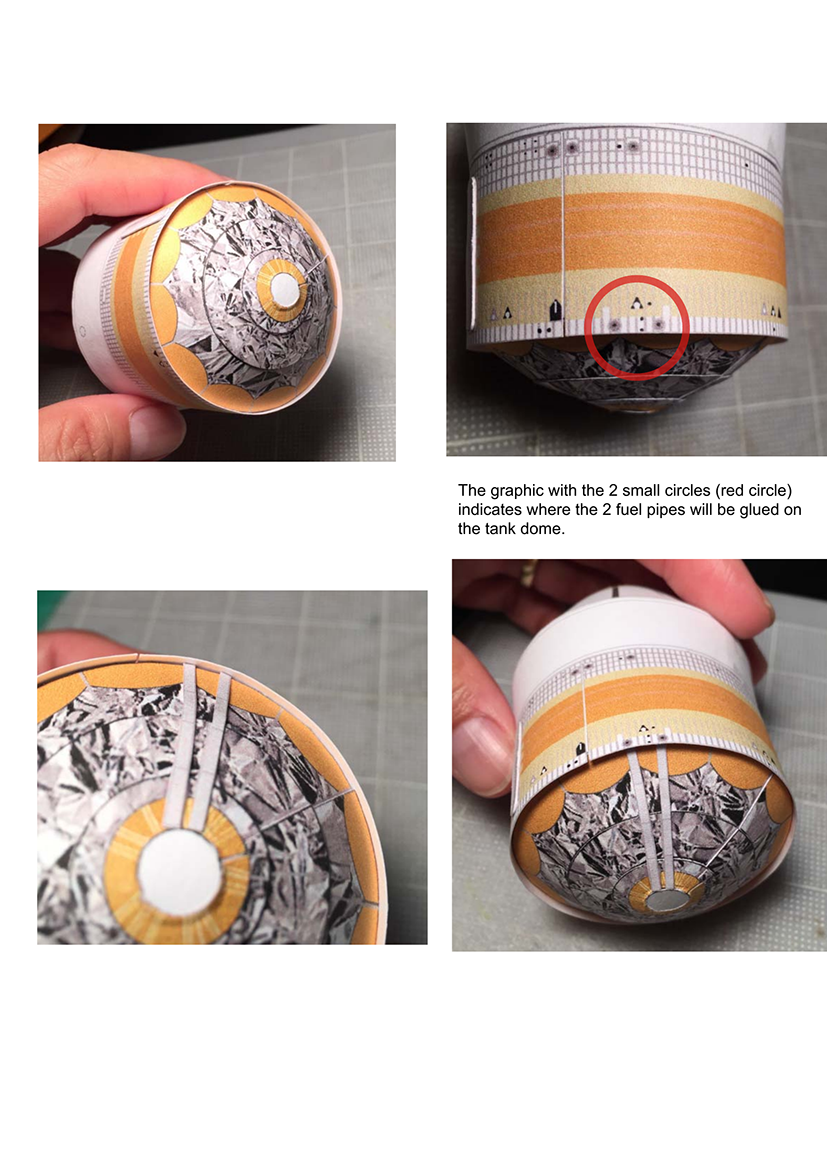 The graphic with the 2 small circles (red circle) indicates where the 2 fuel pipes will be glued on the tank dome.