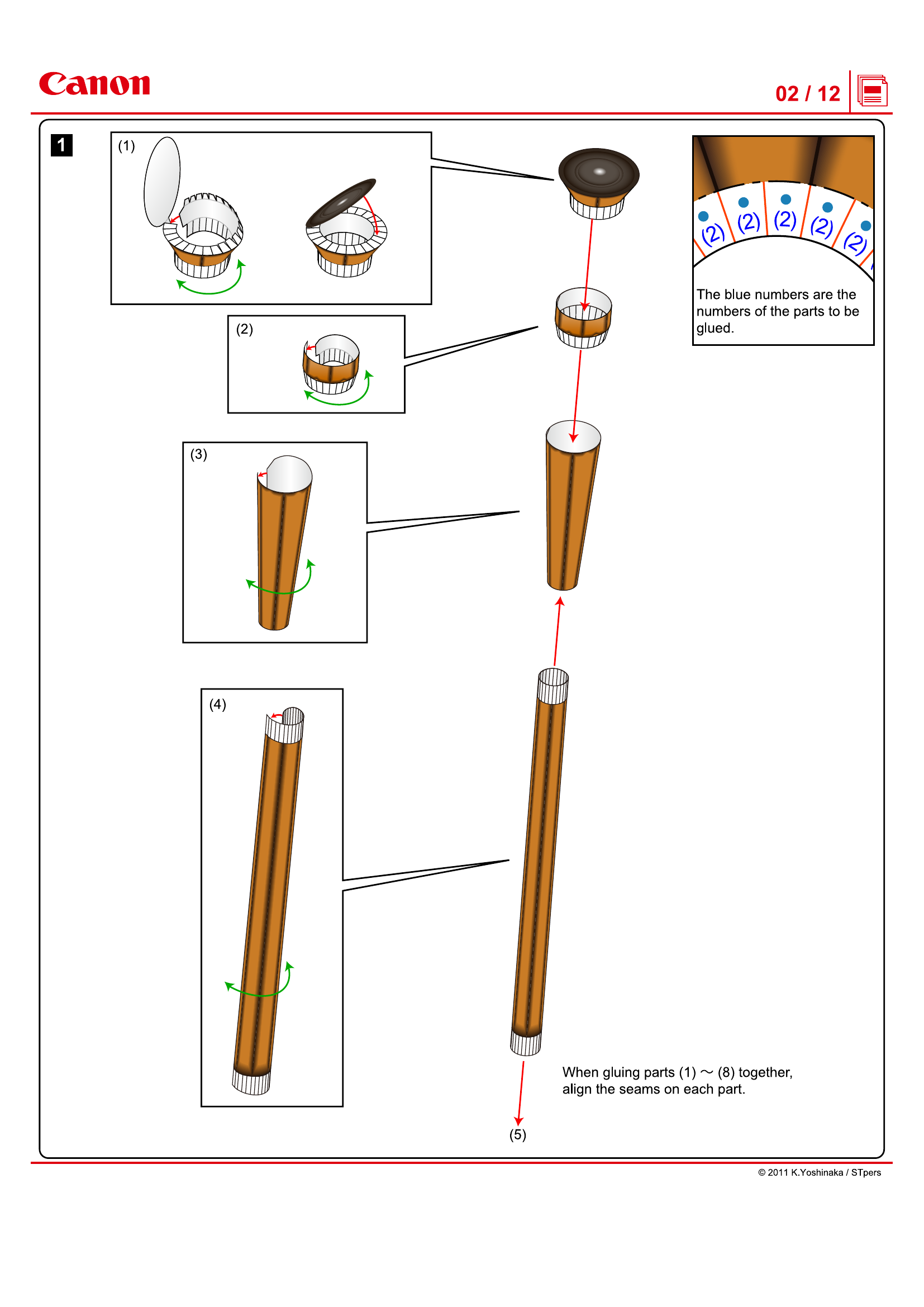 Canon

02 / 12

1

(1)

(2)

(3)

(4)

(2) (2) (2) (2) (2)

The blue numbers are the numbers of the parts to be glued.

When gluing parts (1) ~ (8) together, align the seams on each part.

(5)

© 2011 K.Yoshinaka / STpers