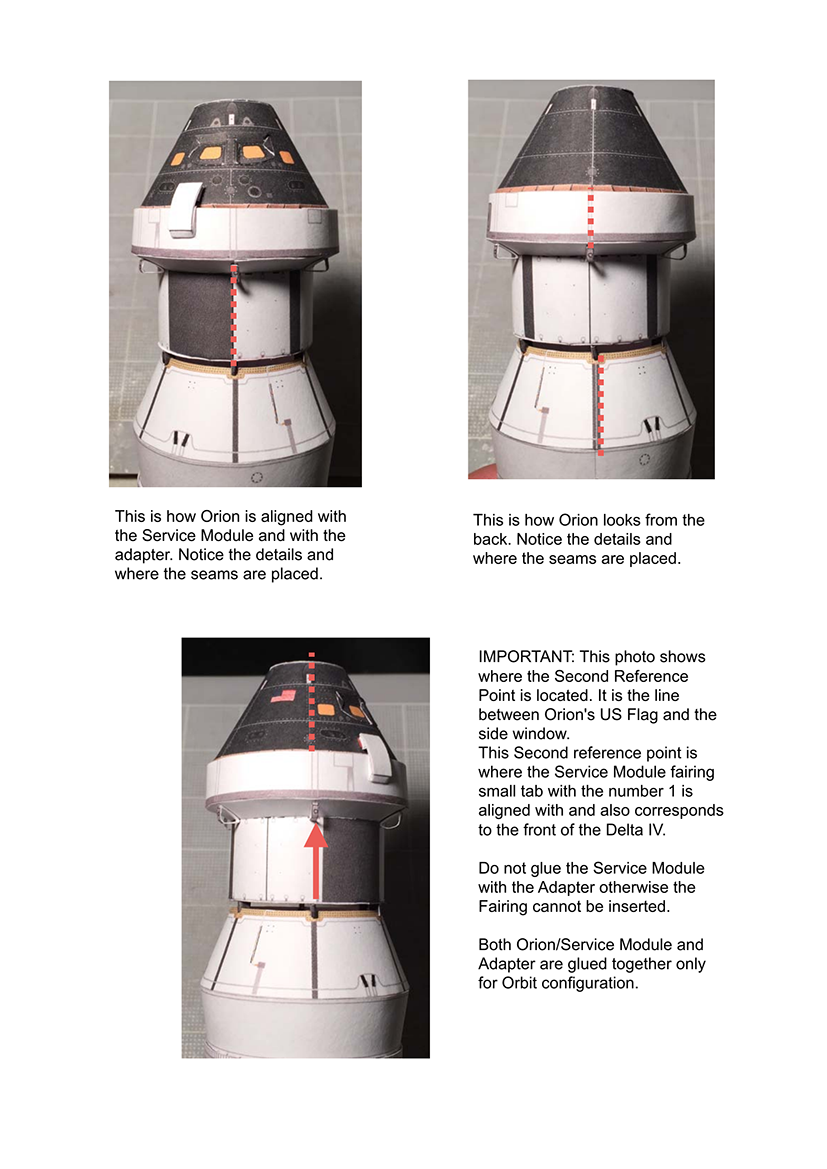 This is how Orion is aligned with the Service Module and with the adapter. Notice the details and where the seams are placed.

This is how Orion looks from the back. Notice the details and where the seams are placed.

IMPORTANT: This photo shows where the Second Reference Point is located. It is the line between Orion's US Flag and the side window.
This Second reference point is where the Service Module fairing small tab with the number 1 is aligned with and also corresponds to the front of the Delta IV.

Do not glue the Service Module with the Adapter otherwise the Fairing cannot be inserted.

Both Orion/Service Module and Adapter are glued together only for Orbit configuration.