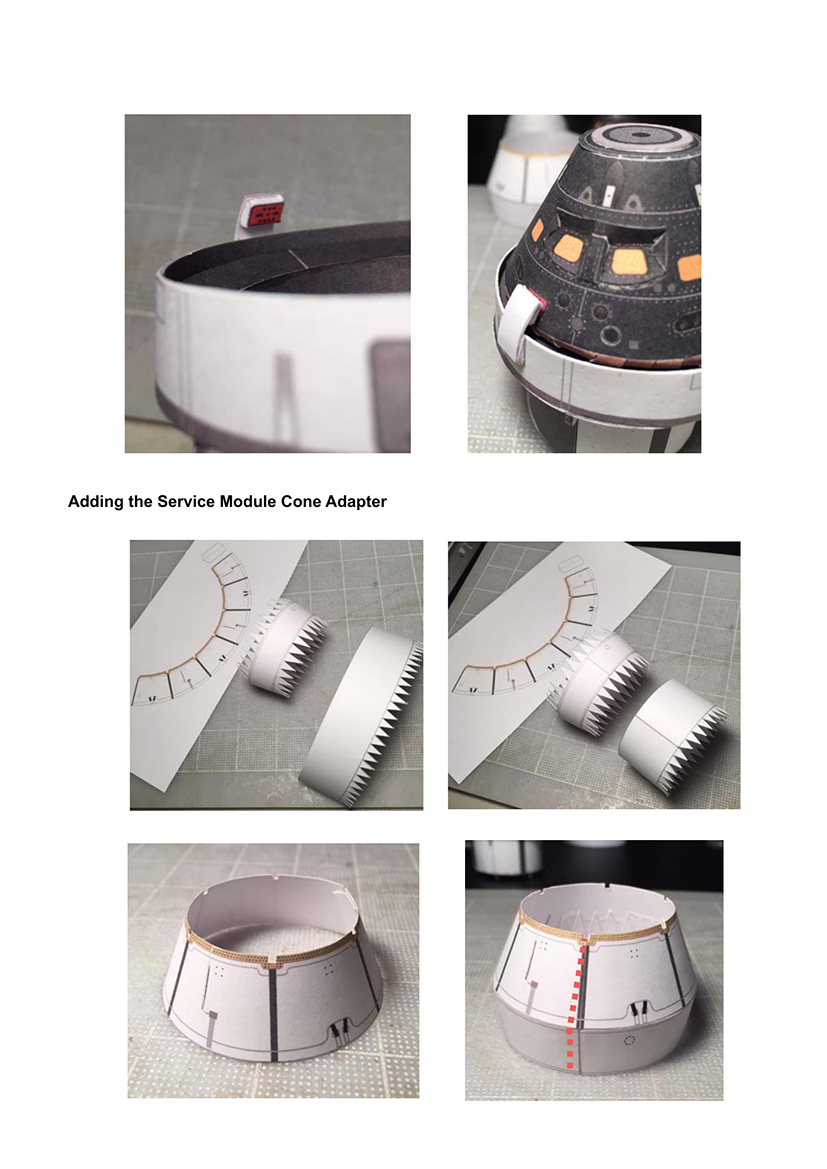 Adding the Service Module Cone Adapter