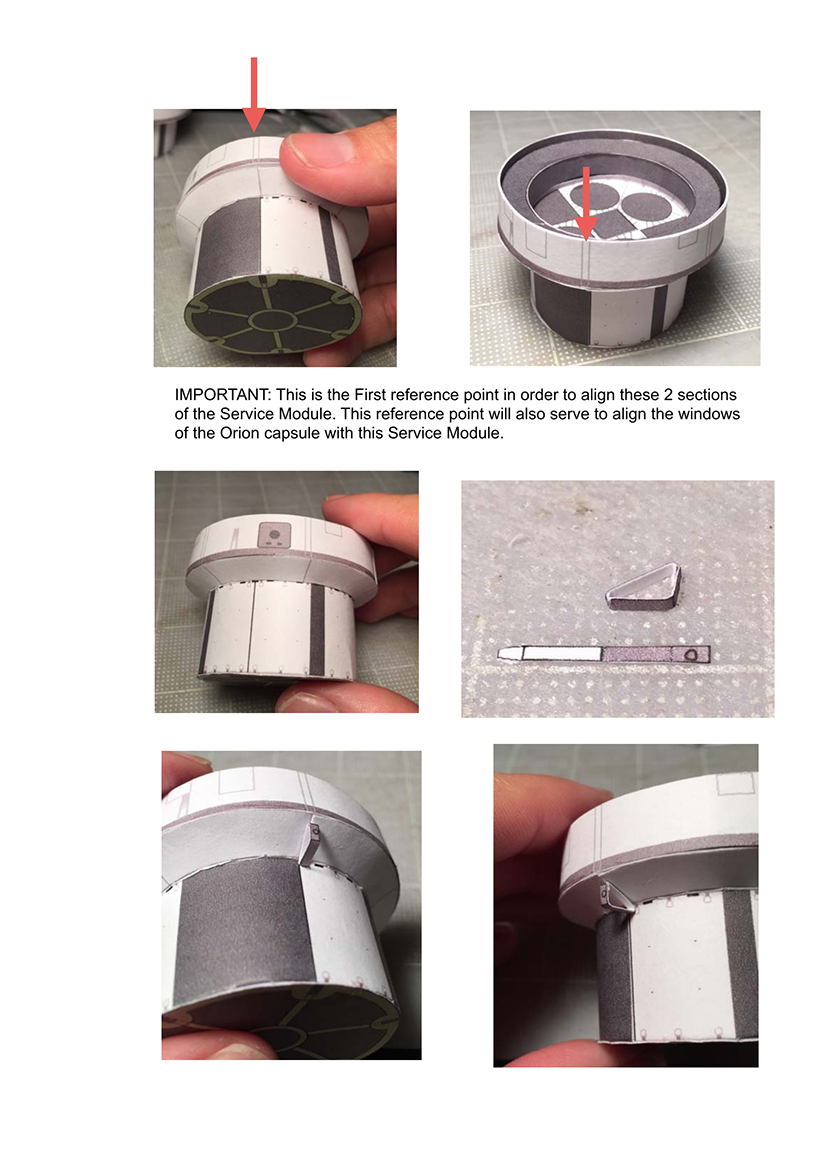 IMPORTANT: This is the First reference point in order to align these 2 sections of the Service Module. This reference point will also serve to align the windows of the Orion capsule with this Service Module.