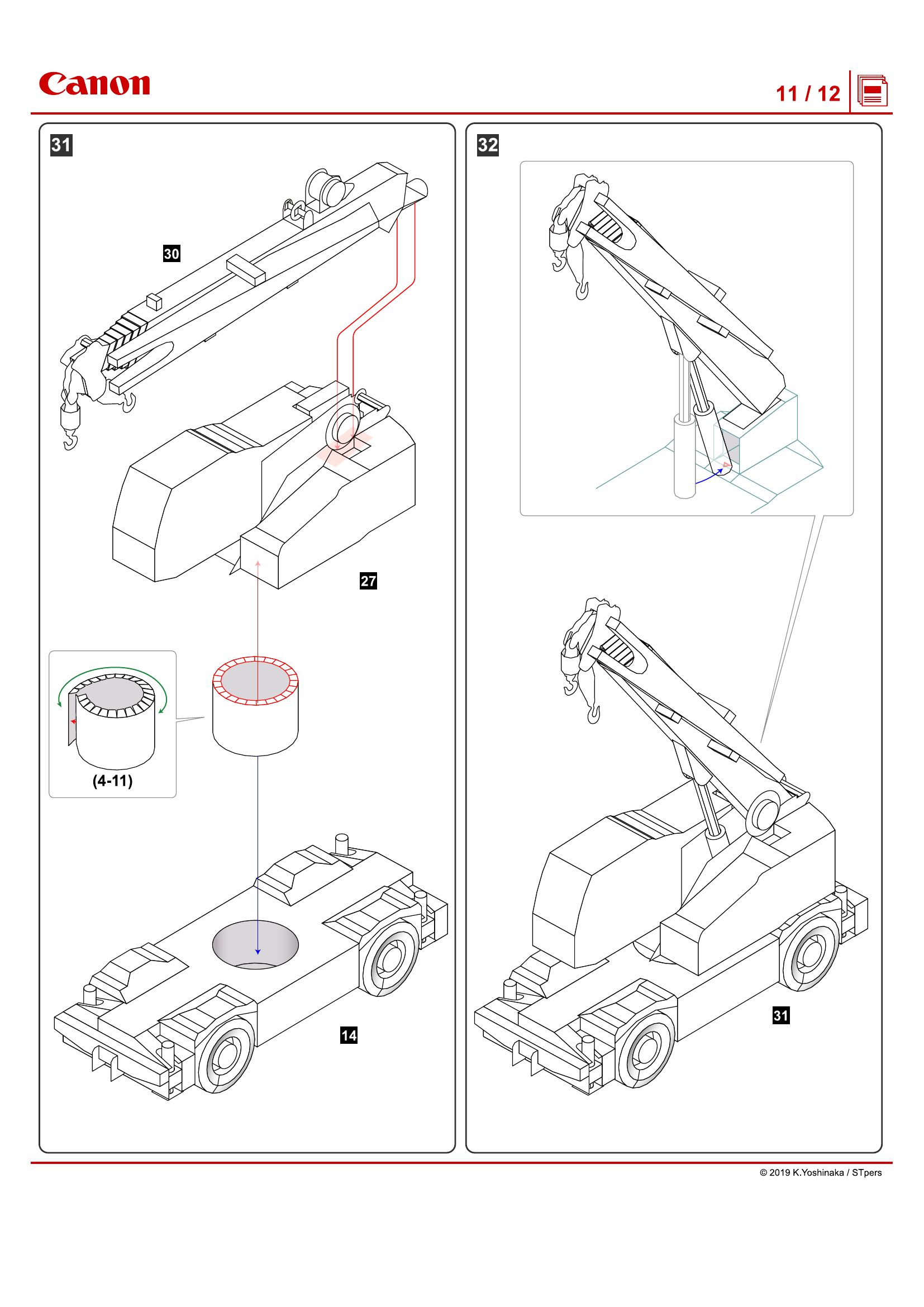 Canon

11 / 12

31

30

27

(4-11)

14

32

31

© 2019 K.Yoshinaka / STpers