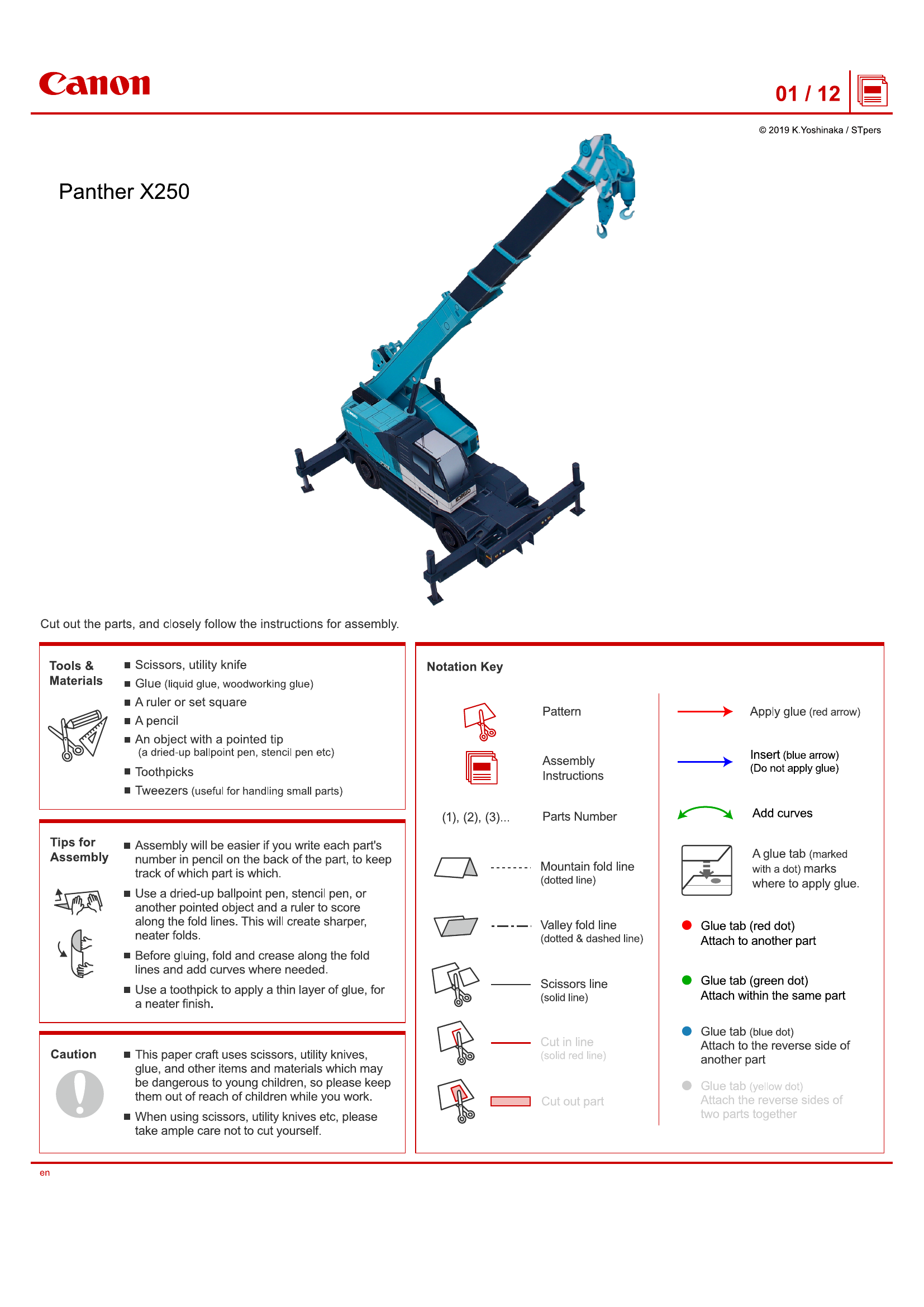 Canon

01 / 12

© 2019 K.Yoshinaka / STpers

Panther X250

Cut out the parts, and closely follow the instructions for assembly.

Tools & Materials

■ Scissors, utility knife
■ Glue (liquid glue, woodworking glue)
■ A ruler or set square
■ A pencil
■ An object with a pointed tip (a dried-up ballpoint pen, stencil pen etc)
■ Toothpicks
■ Tweezers (useful for handling small parts)

Tips for Assembly

■ Assembly will be easier if you write each part's number in pencil on the back of the part, to keep track of which part is which.
■ Use a dried-up ballpoint pen, stencil pen, or another pointed object and a ruler to score along the fold lines. This will create sharper, neater folds.
■ Before gluing, fold and crease along the fold lines and add curves where needed.
■ Use a toothpick to apply a thin layer of glue, for a neater finish.

Caution

■ This paper craft uses scissors, utility knives, glue, and other items and materials which may be dangerous to young children, so please keep them out of reach of children while you work.
■ When using scissors, utility knives etc, please take ample care not to cut yourself.

Notation Key

Pattern

Assembly Instructions

(1), (2), (3)... Parts Number

Mountain fold line (dotted line)

Valley fold line (dotted & dashed line)

Scissors line (solid line)

Cut in line (solid red line)

Cut out part

Apply glue (red arrow)

Insert (blue arrow) (Do not apply glue)

Add curves

A glue tab (marked with a dot) marks where to apply glue.

Glue tab (red dot) Attach to another part

Glue tab (green dot) Attach within the same part

Glue tab (blue dot) Attach to the reverse side of another part

Glue tab (yellow dot) Attach the reverse sides of two parts together

en