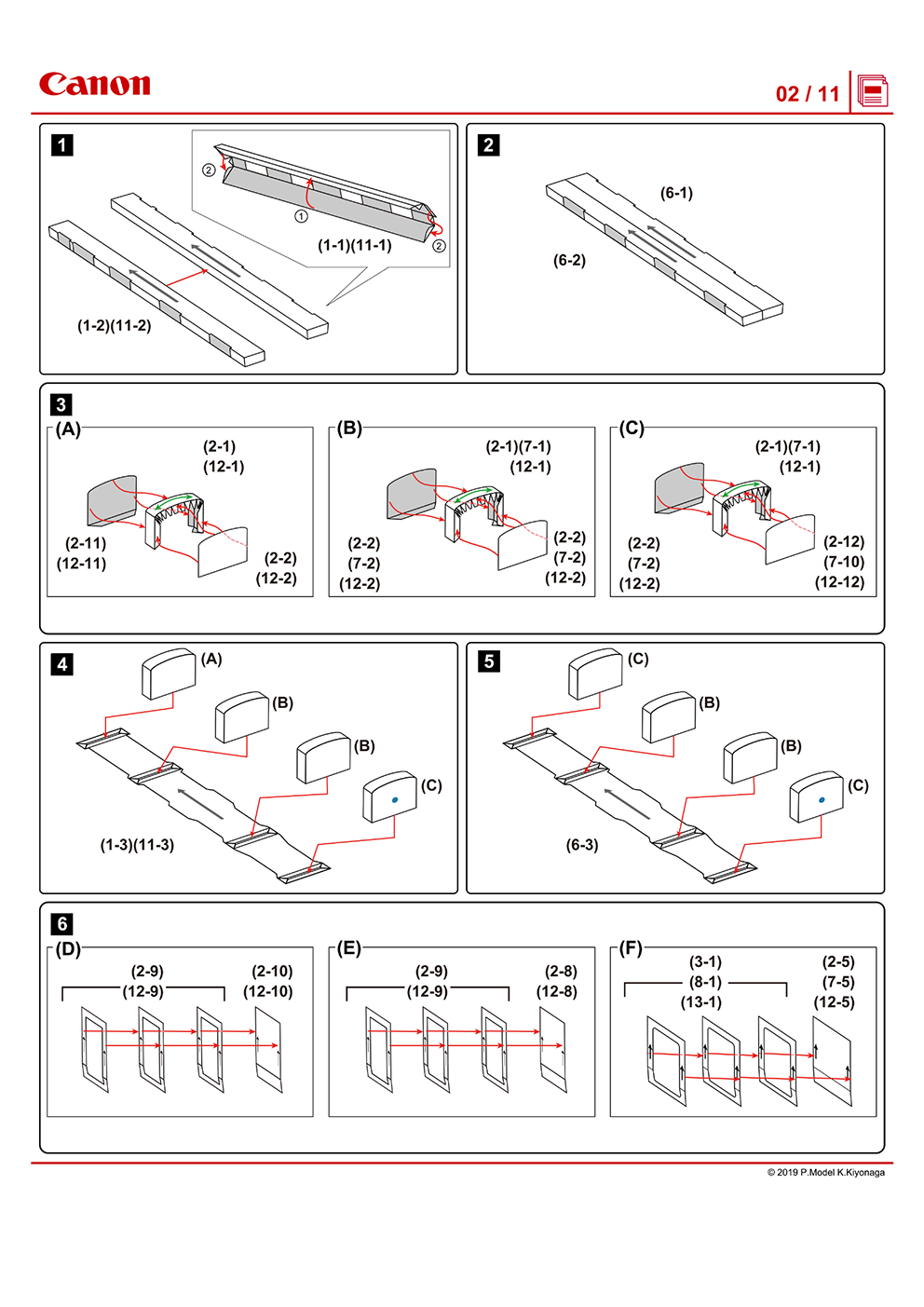 Canon

02 / 11

1

②

①

②

(1-1)(11-1)

(1-2)(11-2)

2

(6-1)

(6-2)

3

(A)

(2-1)
(12-1)

(2-11)
(12-11)

(2-2)
(12-2)

(B)

(2-1)(7-1)
(12-1)

(2-2)
(7-2)
(12-2)

(2-2)
(7-2)
(12-2)

(C)

(2-1)(7-1)
(12-1)

(2-2)
(7-2)
(12-2)

(2-12)
(7-10)
(12-12)

4

(A)

(B)

(B)

(C)

(1-3)(11-3)

5

(C)

(B)

(B)

(C)

(6-3)

6

(D)

(2-9)
(12-9)

(2-10)
(12-10)

(E)

(2-9)
(12-9)

(2-8)
(12-8)

(F)

(3-1)
(8-1)
(13-1)

(2-5)
(7-5)
(12-5)

© 2019 P.Model K.Kiyonaga