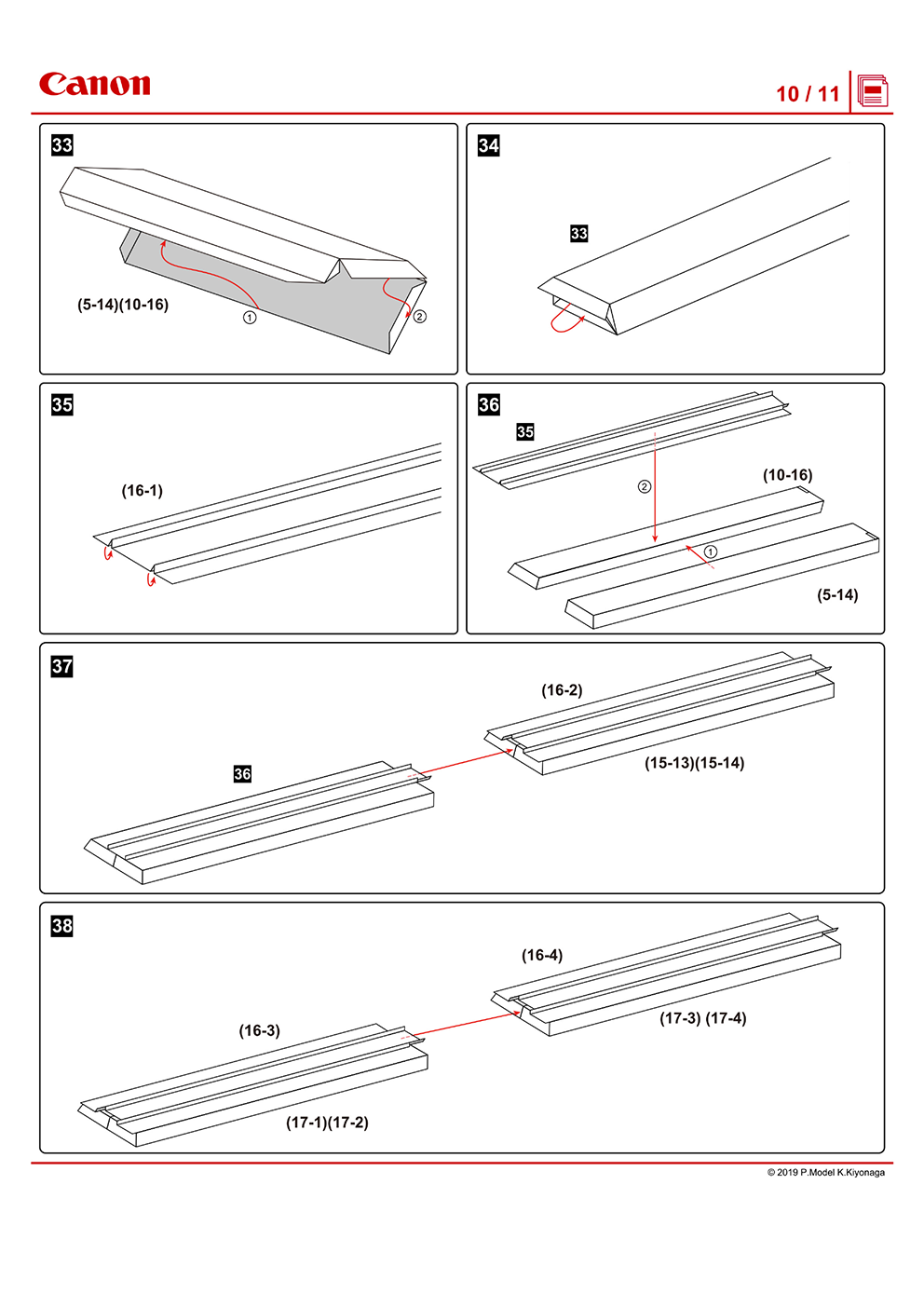 Canon

10 / 11

33

(5-14)(10-16)

①

②

34

33

35

(16-1)

36

35

②

(10-16)

①

(5-14)

37

(16-2)

36

(15-13)(15-14)

38

(16-4)

(16-3)

(17-3) (17-4)

(17-1)(17-2)

© 2019 P.Model K.Kiyonaga